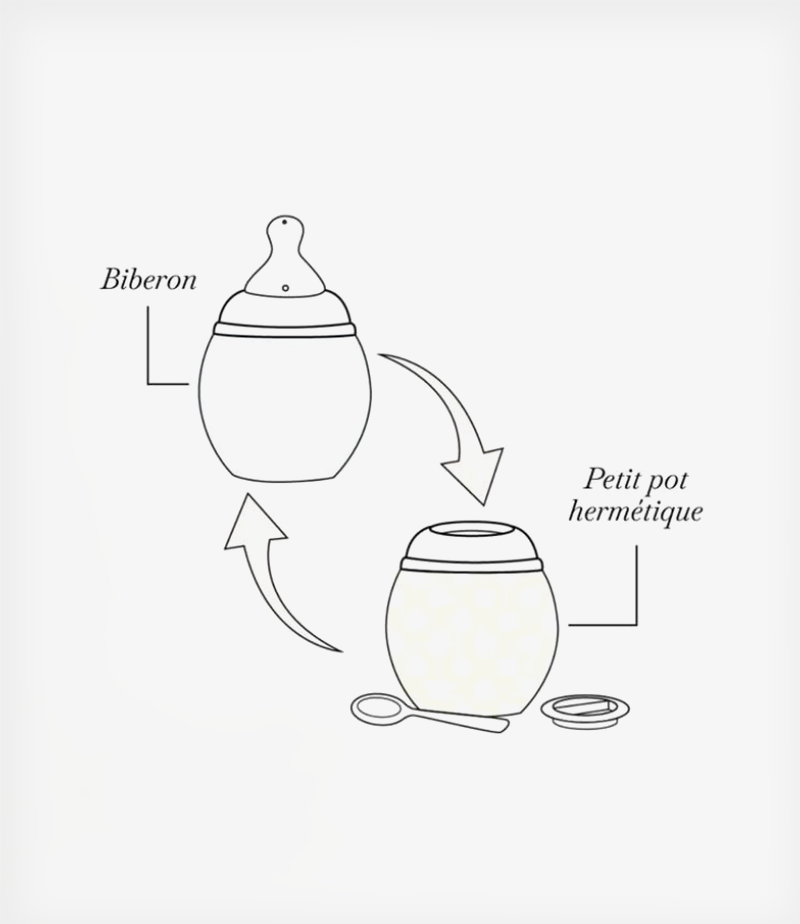 Biberon

Petit pot hermétique